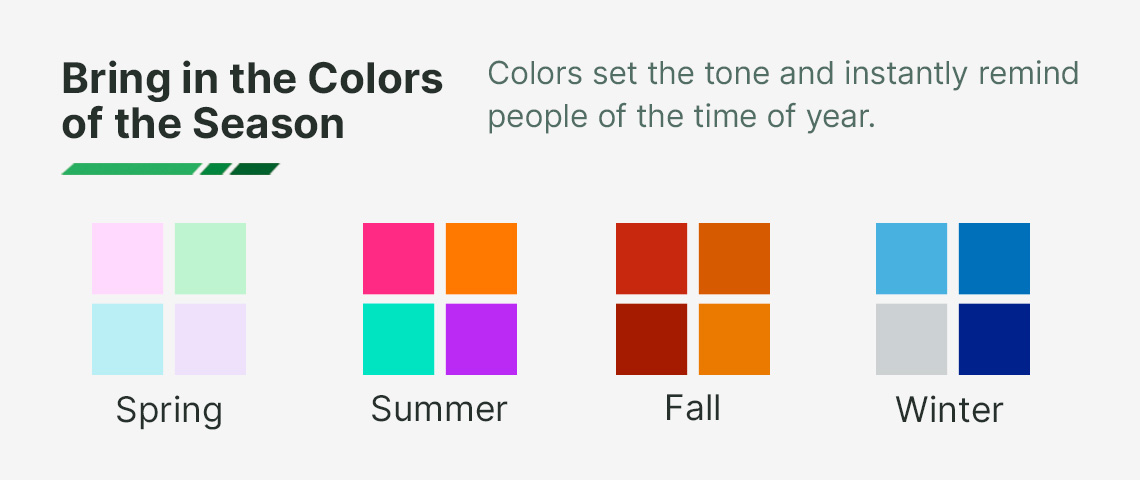 Bring in the Colors of the Season

Colors set the tone and instantly remind people of the time of year.

Spring

Summer

Fall

Winter